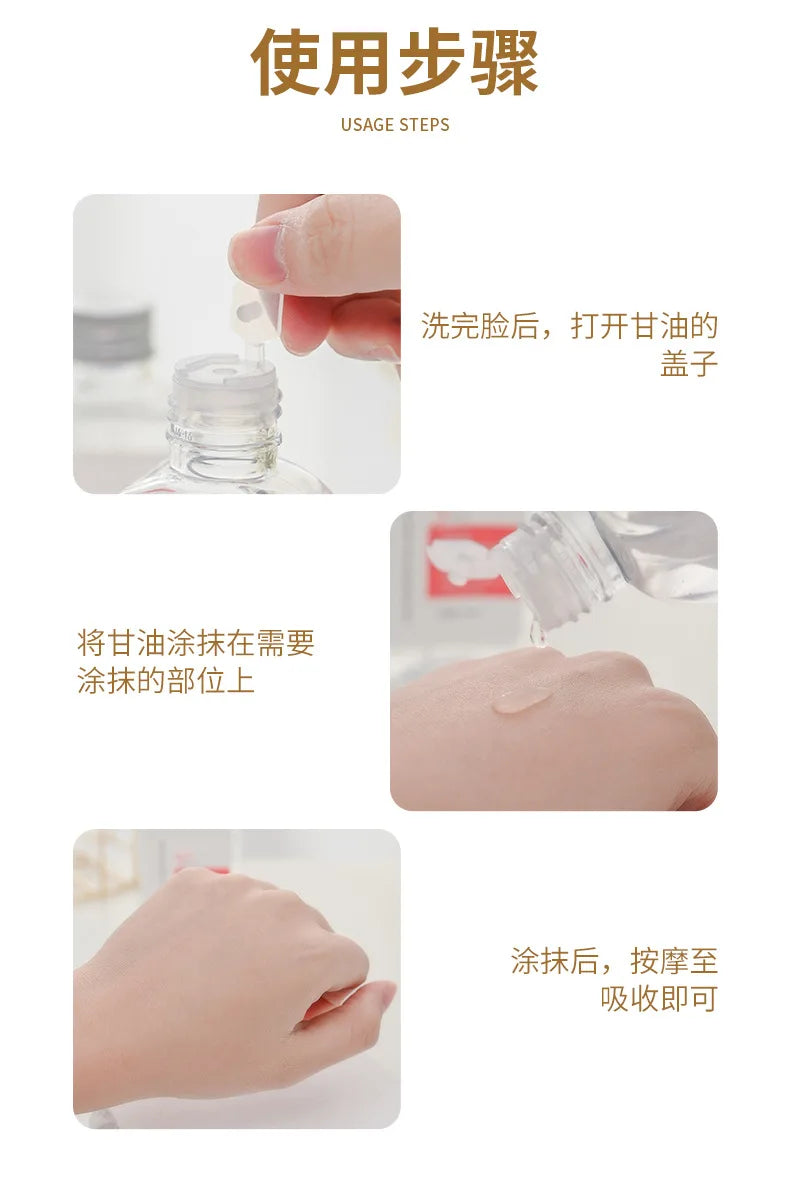 使用步骤

USAGE STEPS

洗完脸后，打开甘油的盖子

将甘油涂抹在需要涂抹的部位上

涂抹后，按摩至吸收即可